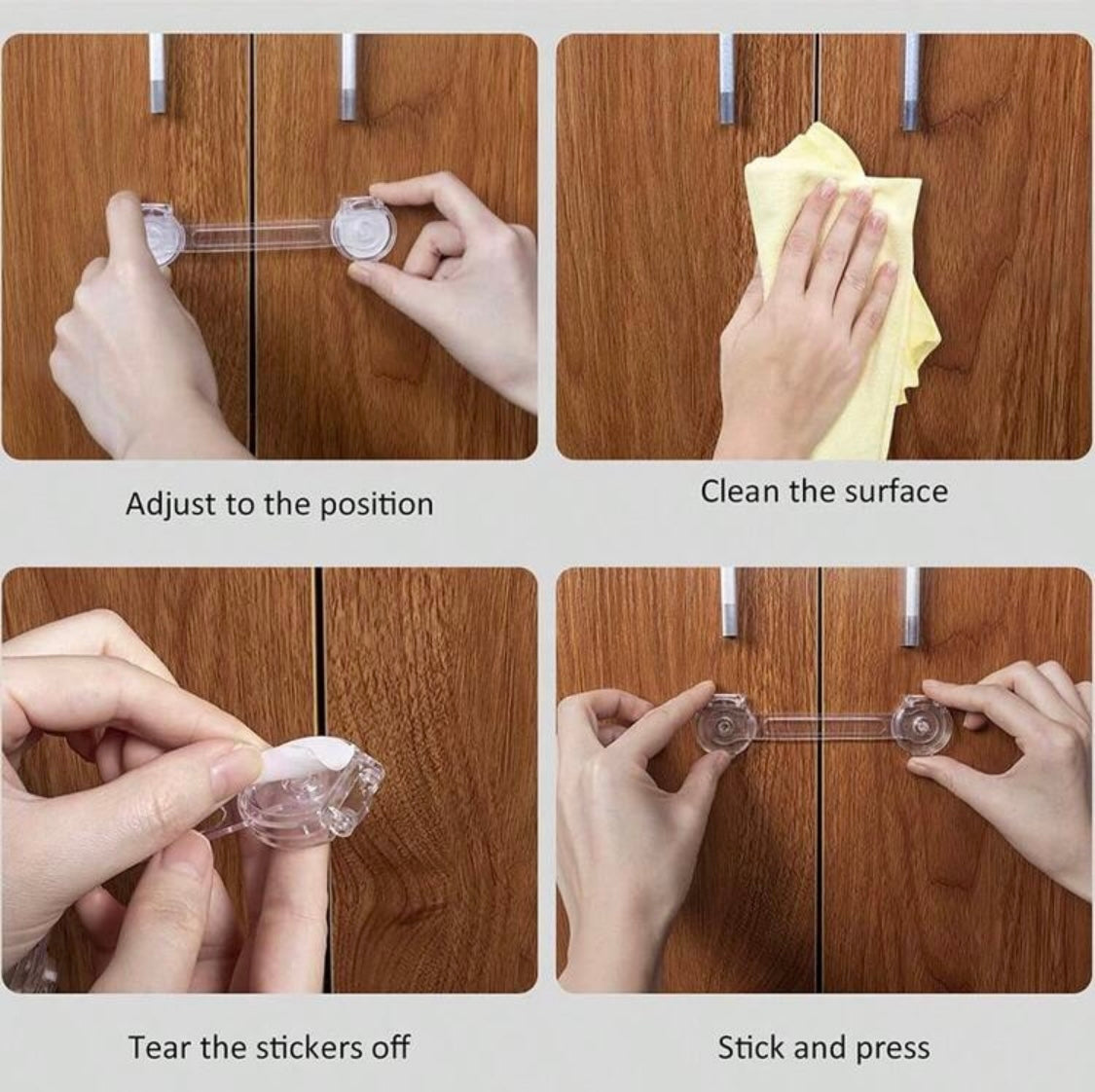 Adjust to the position

Clean the surface

Tear the stickers off

Stick and press