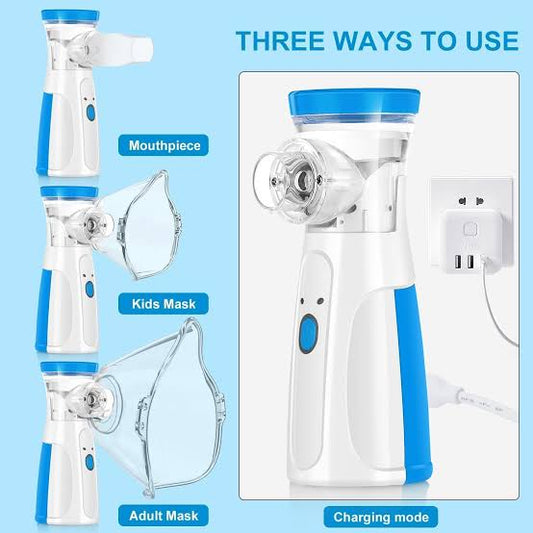 THREE WAYS TO USE

Mouthpiece

Kids Mask

Adult Mask

Charging mode