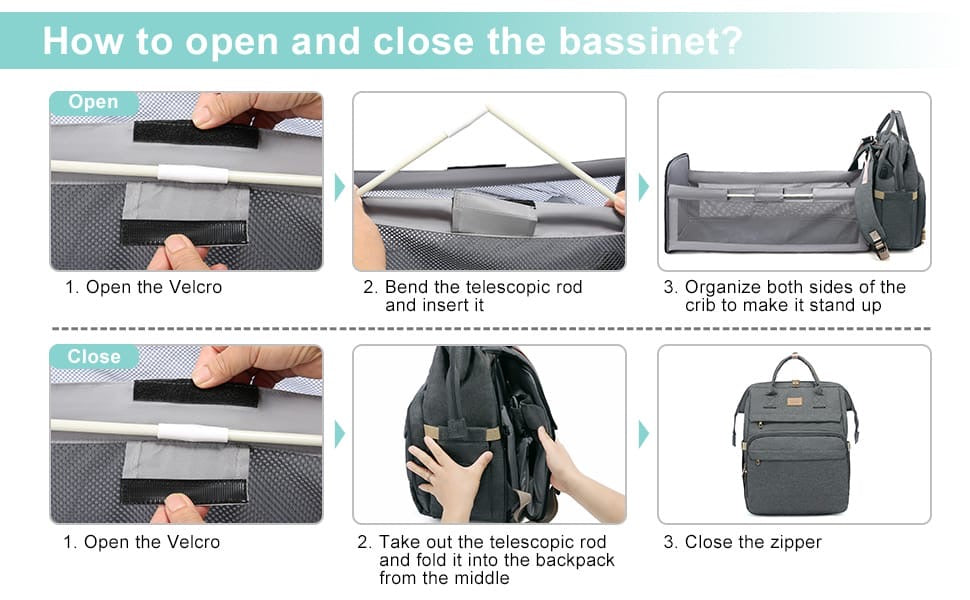 How to open and close the bassinet?

Open

1. Open the Velcro

2. Bend the telescopic rod and insert it

3. Organize both sides of the crib to make it stand up

Close

1. Open the Velcro

2. Take out the telescopic rod and fold it into the backpack from the middle

3. Close the zipper